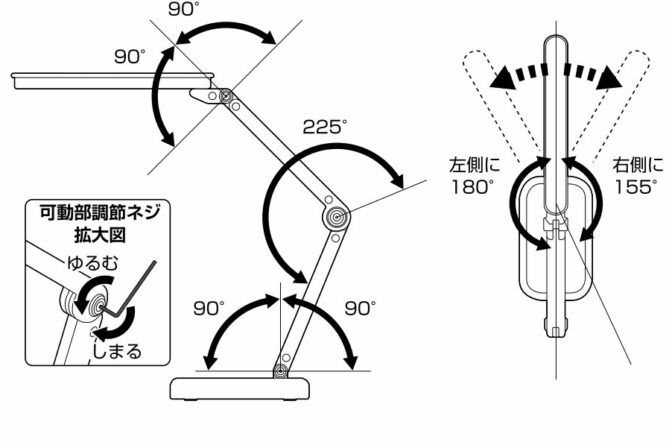 90°

90°

225°

可動部調節ネジ
拡大図

ゆるむ

しまる

90°

90°

左側に
180°

右側に
155°